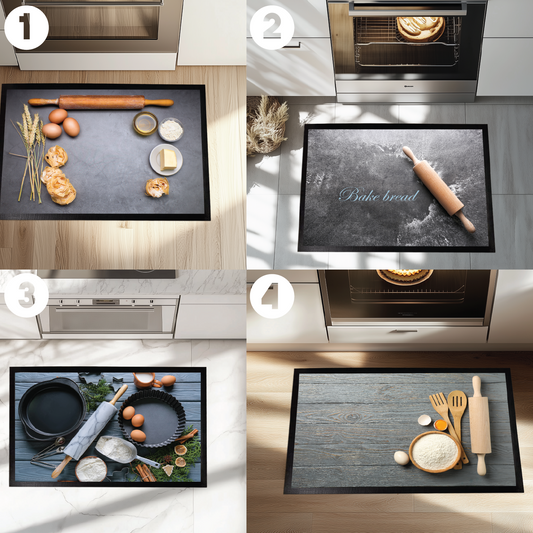 1

2

Bake bread

3

4